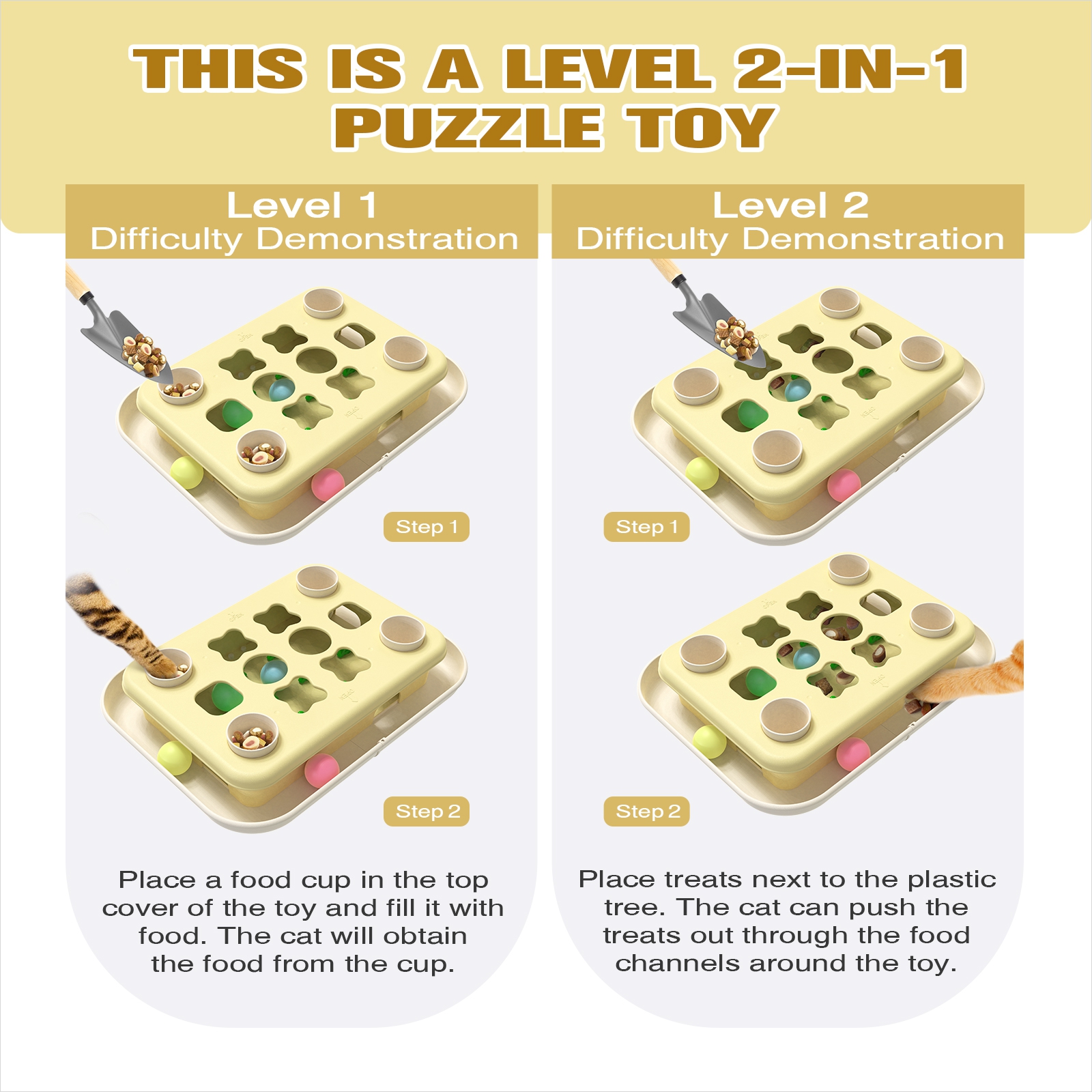 THIS IS A LEVEL 2-IN-1 PUZZLE TOY

Level 1
Difficulty Demonstration

Step 1

Step 2

Place a food cup in the top cover of the toy and fill it with food. The cat will obtain the food from the cup.

Level 2
Difficulty Demonstration

Step 1

Step 2

Place treats next to the plastic tree. The cat can push the treats out through the food channels around the toy.